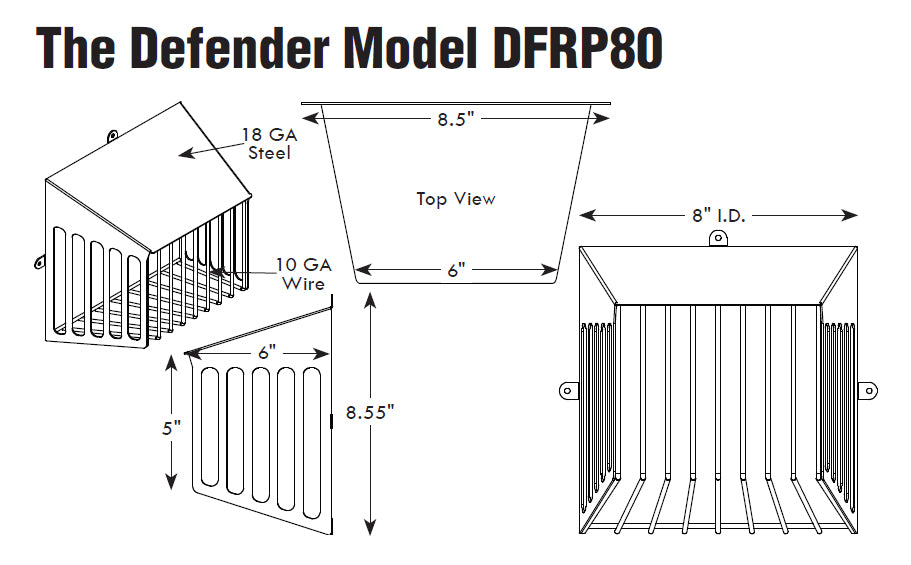 The Defender Model DFRP80

18 GA Steel

10 GA Wire

8.5"

Top View

6"

8" I.D.

6"

5"

8.55"