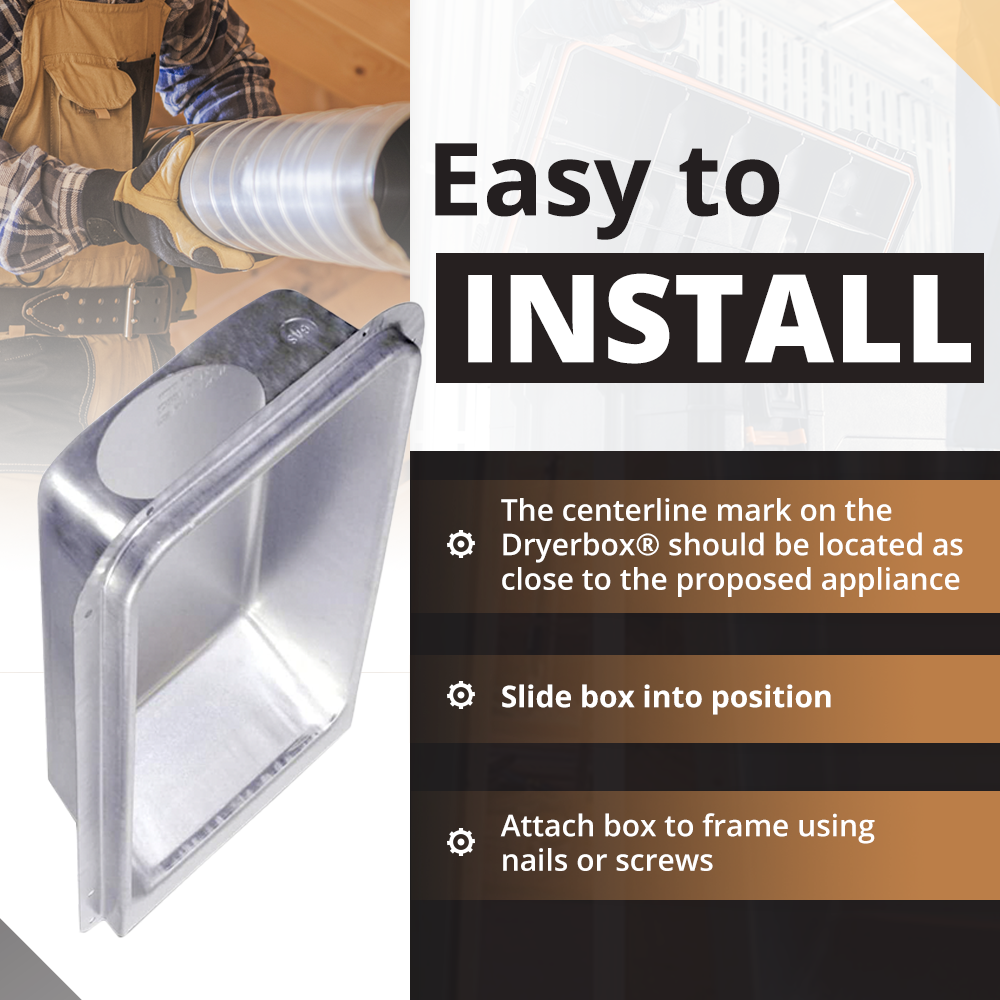 Easy to
INSTALL

The centerline mark on the Dryerbox® should be located as close to the proposed appliance

Slide box into position

Attach box to frame using nails or screws